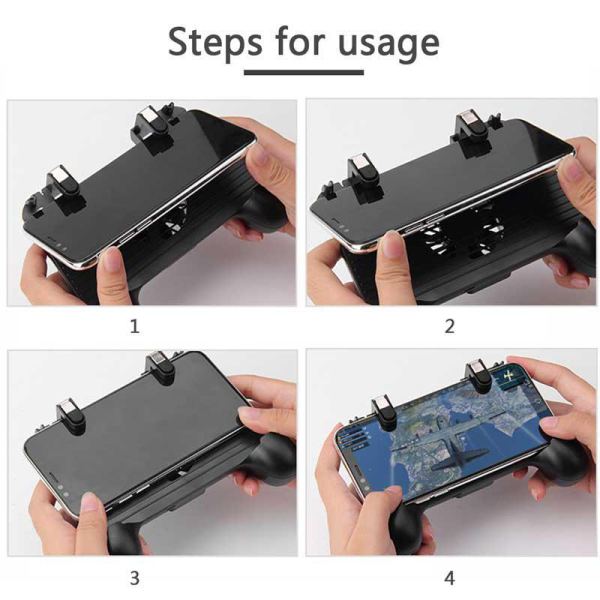 Steps for usage

1

2

3

4