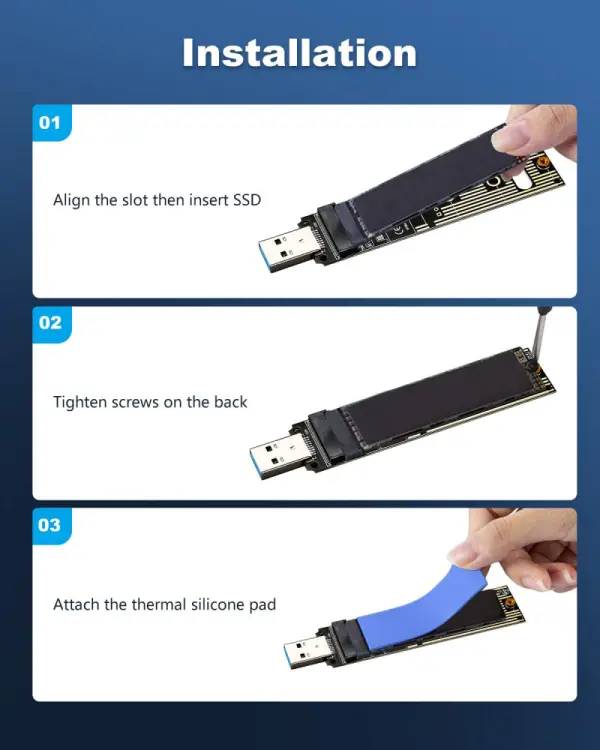 Installation

01

Align the slot then insert SSD

02

Tighten screws on the back

03

Attach the thermal silicone pad