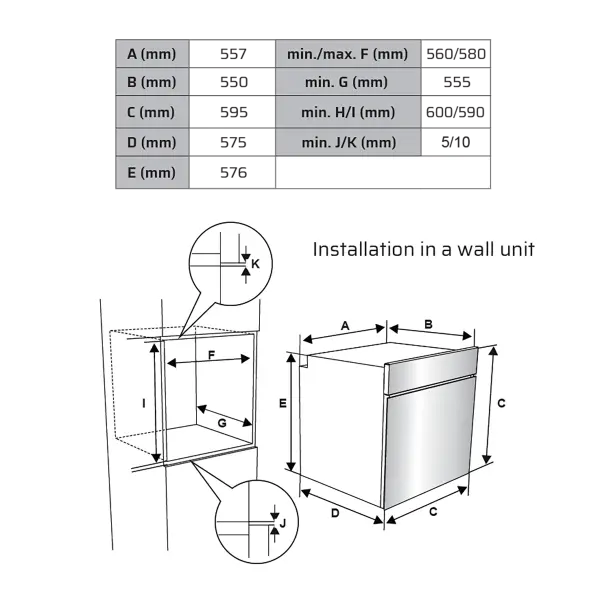 | A (mm) | 557 | min./max. F (mm) | 560/580 |
|---|---|---|---|
| B (mm) | 550 | min. G (mm) | 555 |
| C (mm) | 595 | min. H/I (mm) | 600/590 |
| D (mm) | 575 | min. J/K (mm) | 5/10 |
| E (mm) | 576 | | |

Installation in a wall unit

K
F
I
G
J
A
B
E
C
D
C