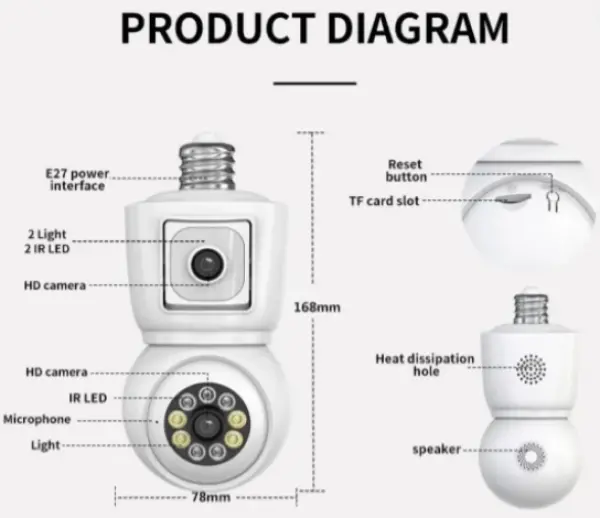 PRODUCT DIAGRAM

E27 power interface

2 Light
2 IR LED

HD camera

HD camera

IR LED

Microphone

Light

168mm

78mm

Reset button

TF card slot

Heat dissipation hole

speaker