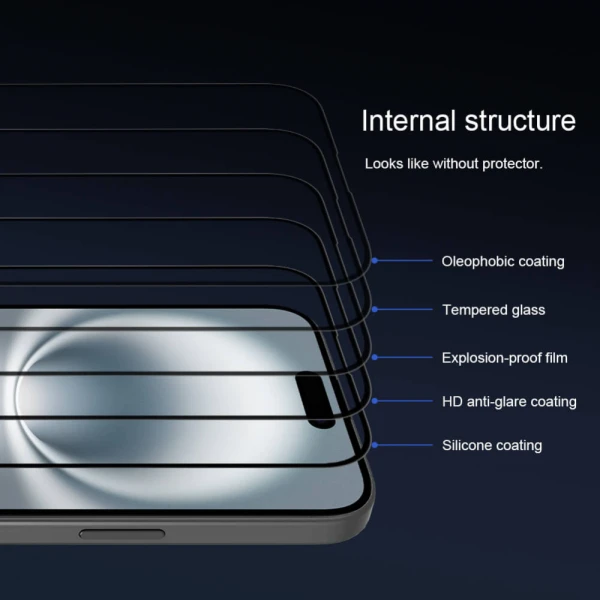 Internal structure

Looks like without protector.

Oleophobic coating

Tempered glass

Explosion-proof film

HD anti-glare coating

Silicone coating