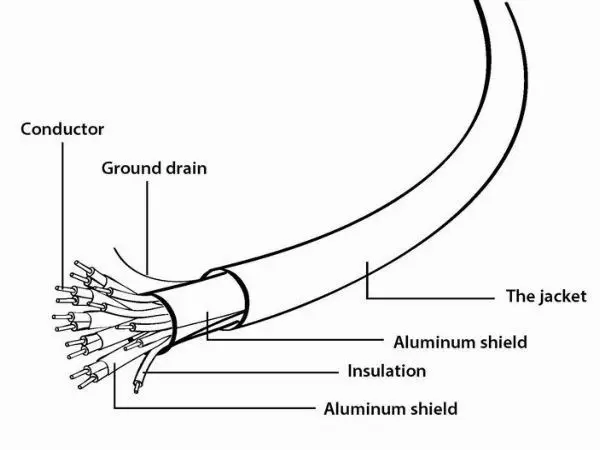 Conductor
Ground drain
The jacket
Aluminum shield
Insulation
Aluminum shield